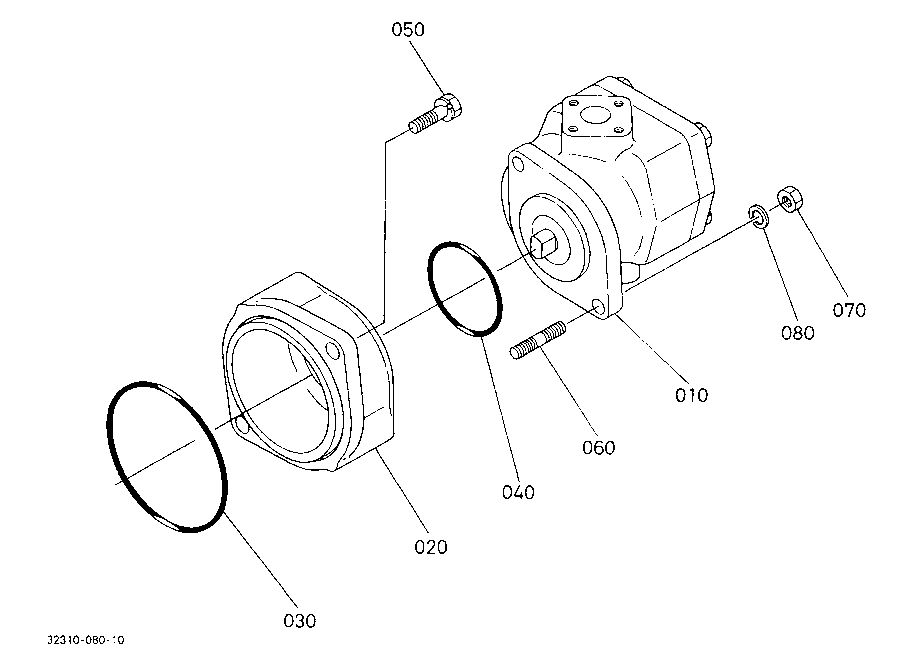 050

070

080

010

060

040

020

030

32310-080-10